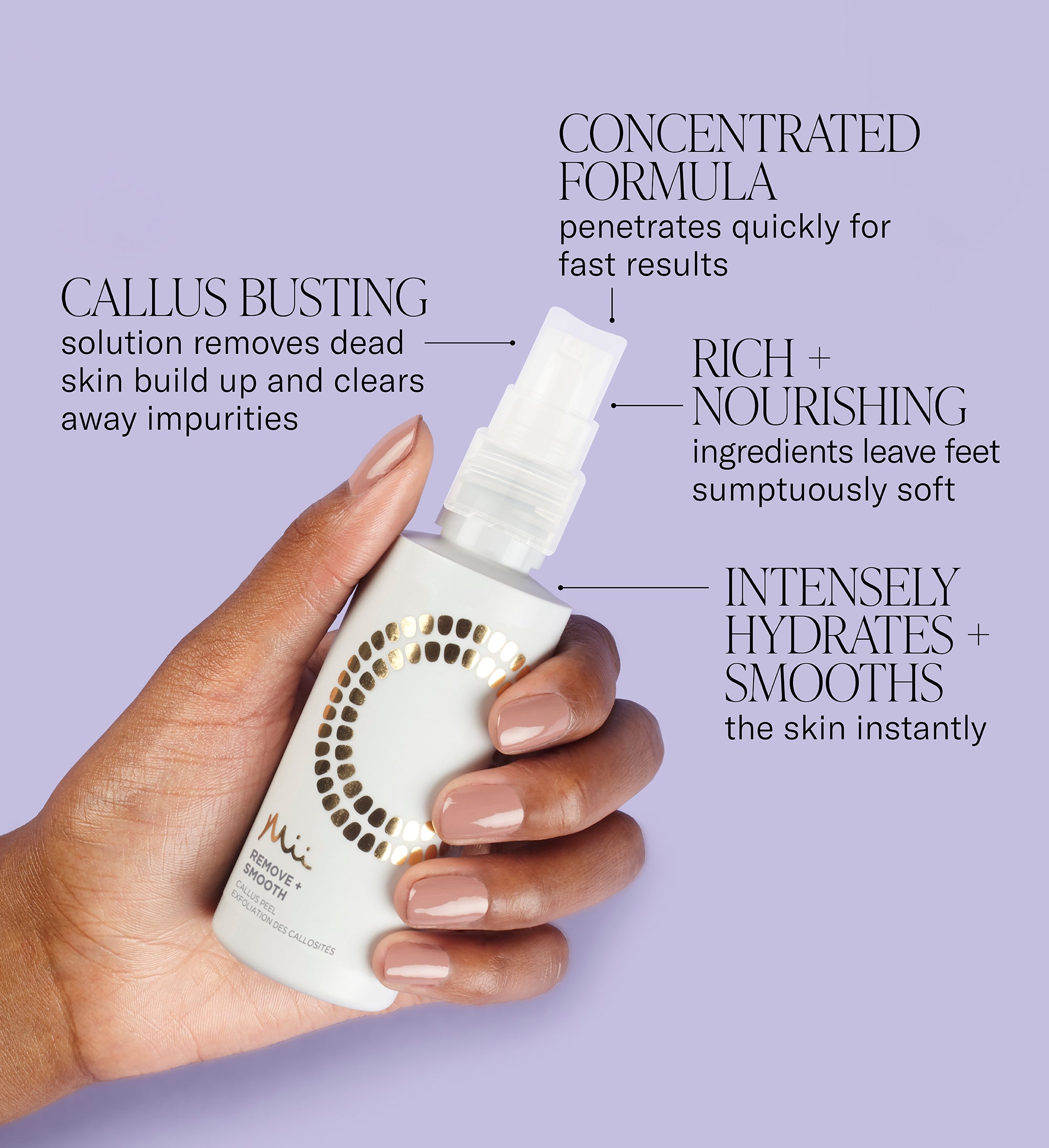 CONCENTRATED FORMULA
penetrates quickly for fast results

CALLUS BUSTING
solution removes dead skin build up and clears away impurities

RICH + NOURISHING
ingredients leave feet sumptuously soft

INTENSELY HYDRATES + SMOOTHS
the skin instantly

Mii
REMOVE + SMOOTH
CALLUS PEEL
EXFOLIATION DES CALLOSITÉS