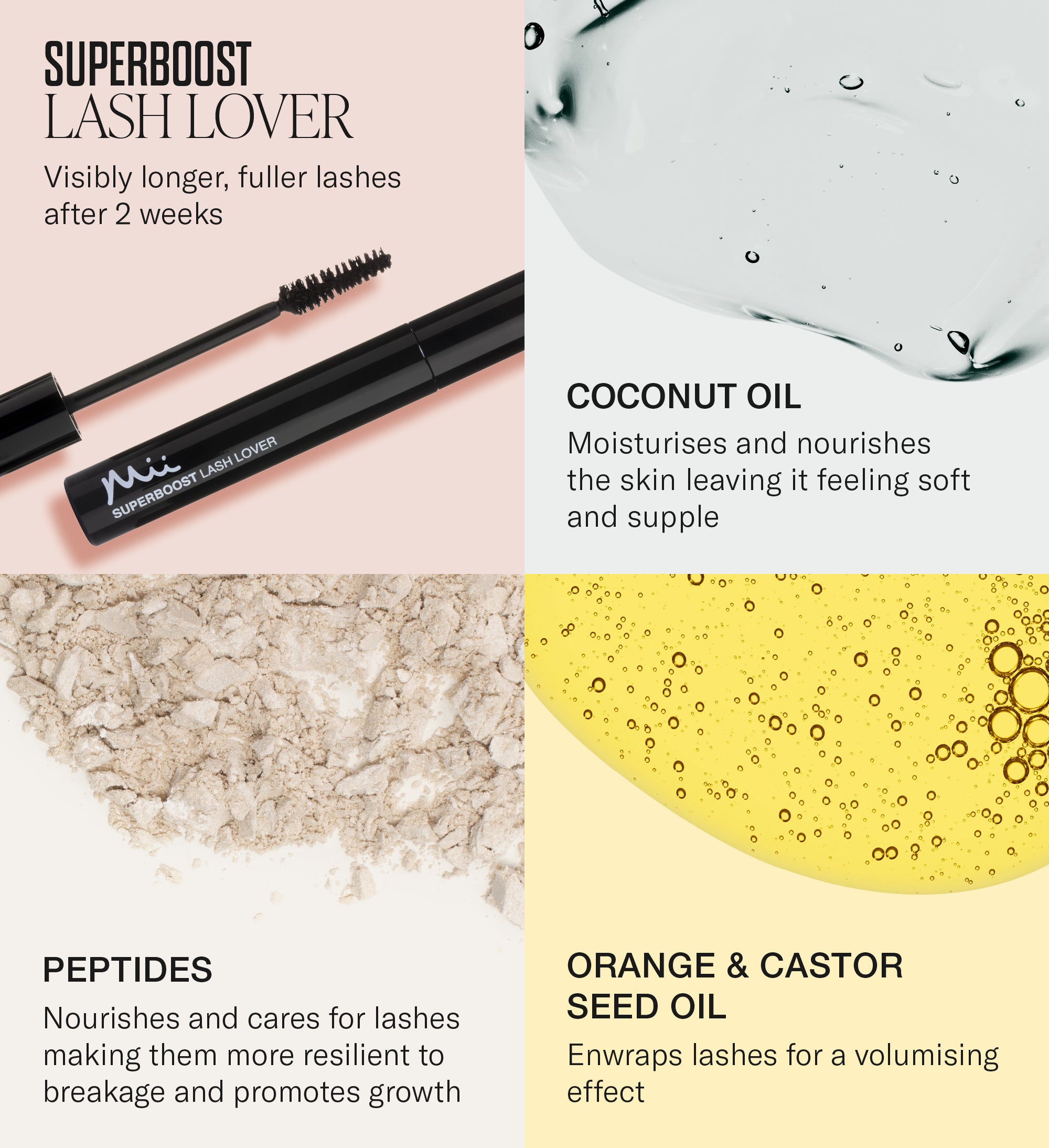 SUPERBOOST
LASH LOVER

Visibly longer, fuller lashes after 2 weeks

Mii
SUPERBOOST LASH LOVER

COCONUT OIL

Moisturises and nourishes the skin leaving it feeling soft and supple

PEPTIDES

Nourishes and cares for lashes making them more resilient to breakage and promotes growth

ORANGE & CASTOR SEED OIL

Enwraps lashes for a volumising effect