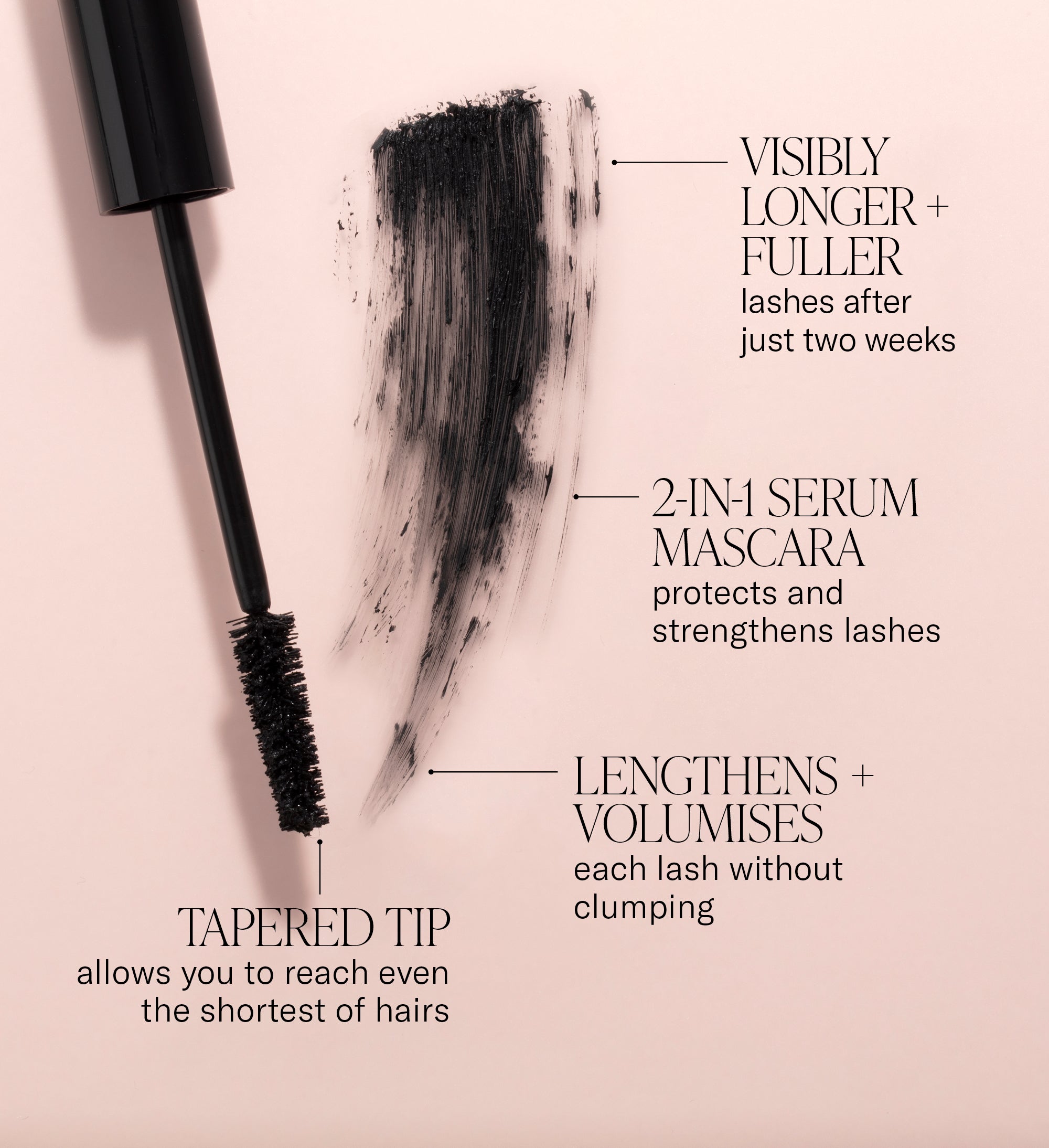 VISIBLY LONGER + FULLER
lashes after just two weeks

2-IN-1 SERUM MASCARA
protects and strengthens lashes

LENGTHENS + VOLUMISES
each lash without clumping

TAPERED TIP
allows you to reach even the shortest of hairs